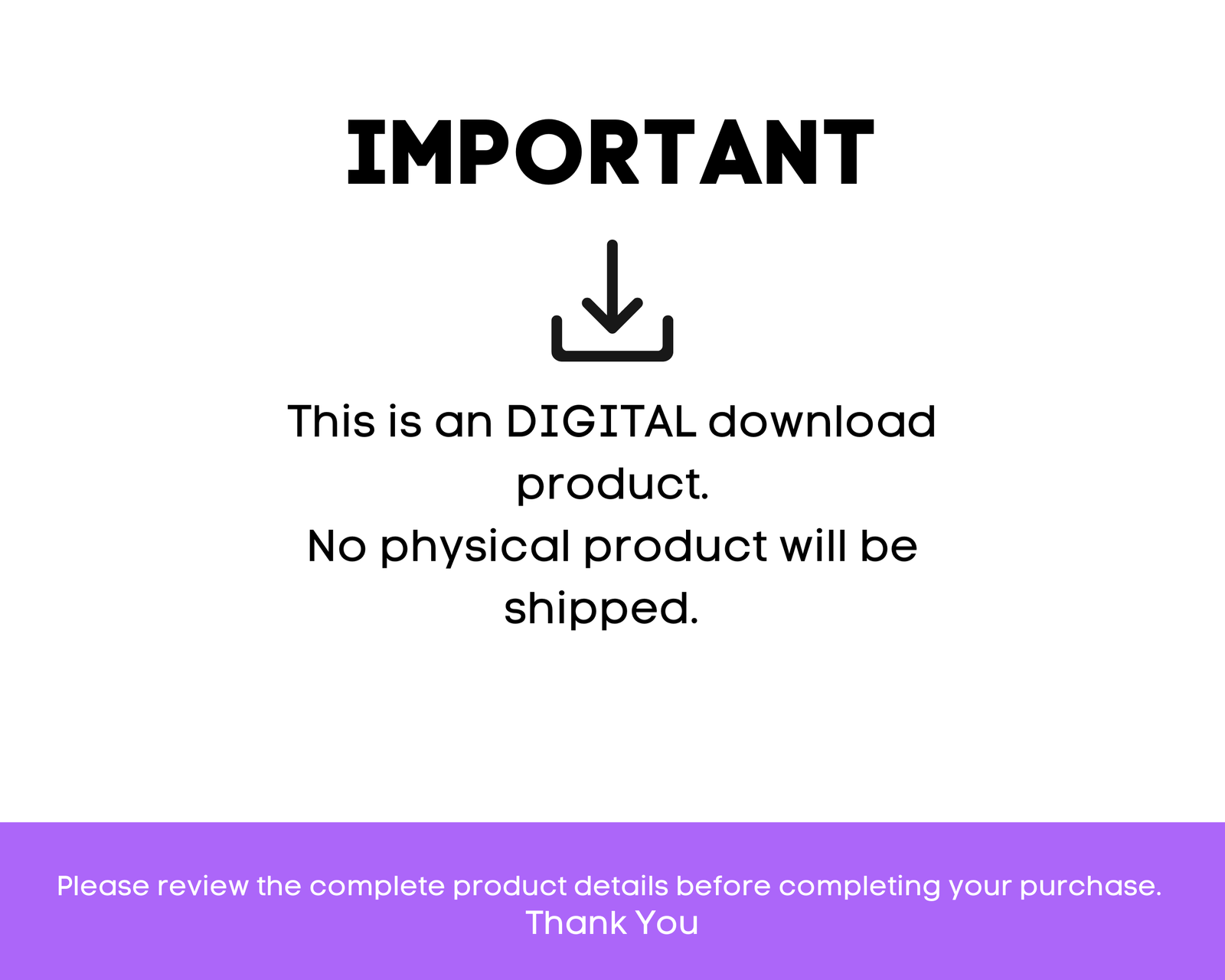 IMPORTANT

This is an DIGITAL download product.

No physical product will be shipped.

Please review the complete product details before completing your purchase.
Thank You